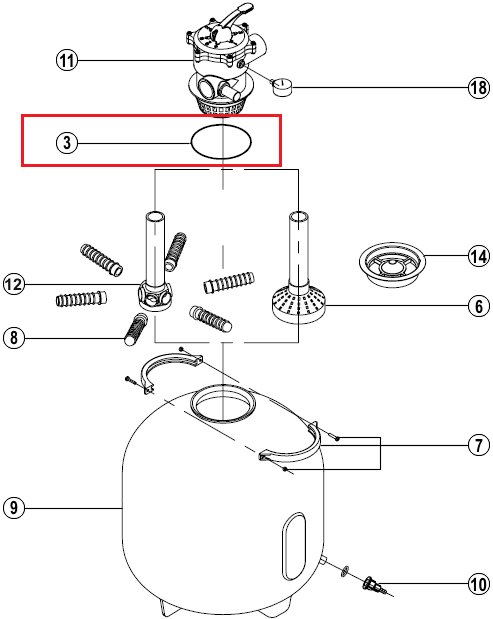 11
18
3
14
12
6
8
7
9
10