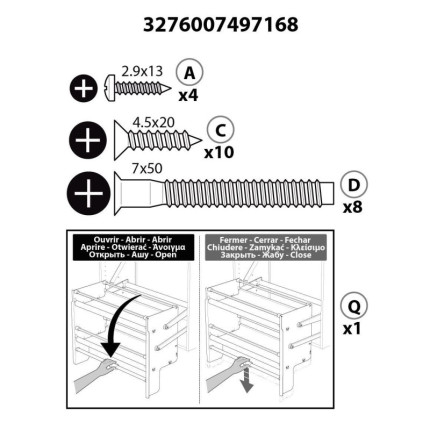 3276007497168

2.9x13 A x4

4.5x20 C x10

7x50 D x8

Ouvrir - Abrir - Abrir
Aprire - Otwierać - Άνοιγμα
Открыть - Ашу - Open

Fermer - Cerrar - Fechar
Chiudere - Zamykać - Κλείσιμο
Закрыть - Жабу - Close

Q x1