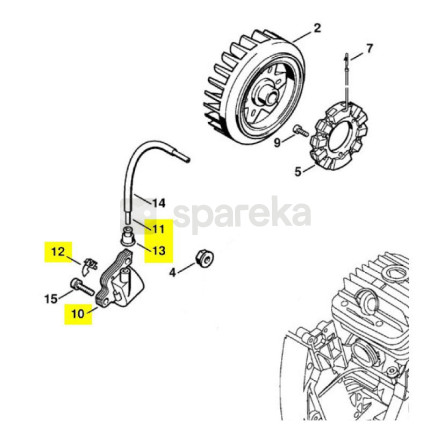 2
7
9
5
14
spareka
11
13
12
4
15
10