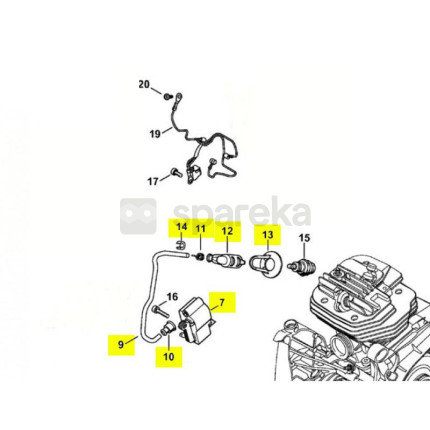 20
19
17
spareka
14
11
12
13
15
16
7
9
10