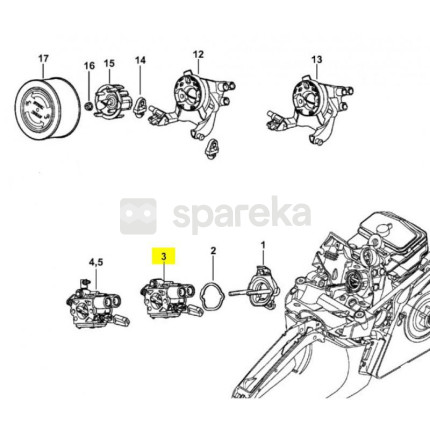 17
16
15
14
12
13
spareka
4,5
3
2
1