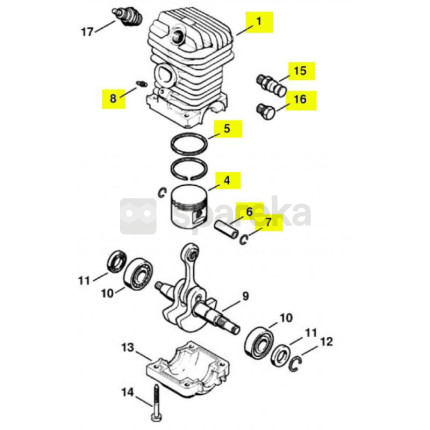 17
1
15
8
16
5
4
spareka
6
7
11
10
9
10
11
12
13
14