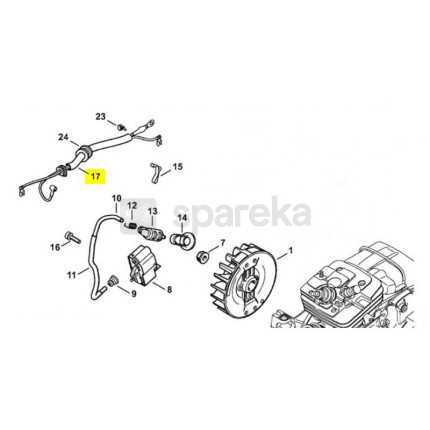 23
24
17
15
10
12
13
spareka
14
16
7
1
11
9
8