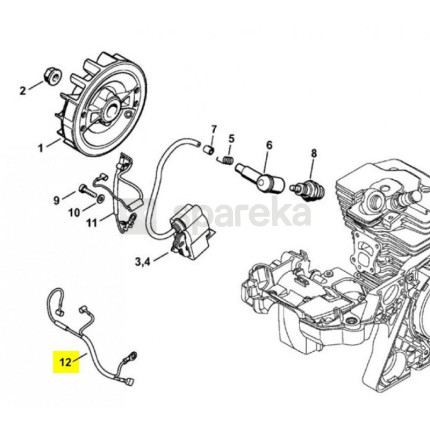 2
1
7
5
6
8
9
10
11
spareka
3,4
12