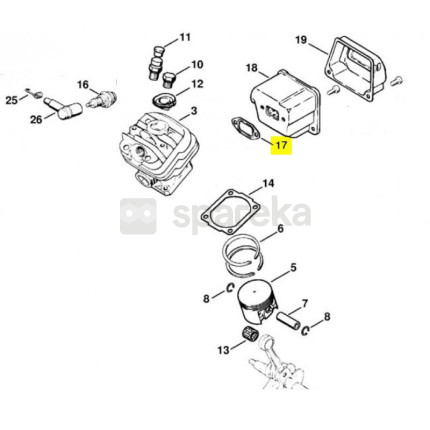 11
19
10
18
16
12
25
3
26
17
14
spareka
6
5
8
7
8
13