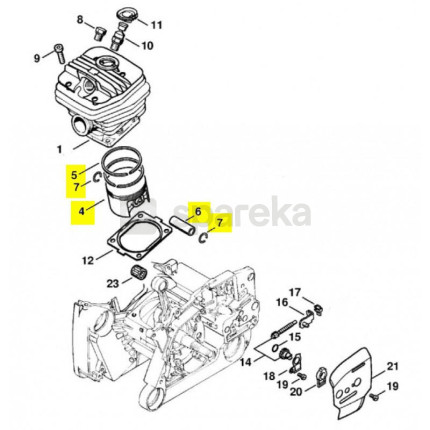 8
11
10
9
1
5
7
4
6
7
spareka
12
23
17
16
15
14
18
19
20
21
19