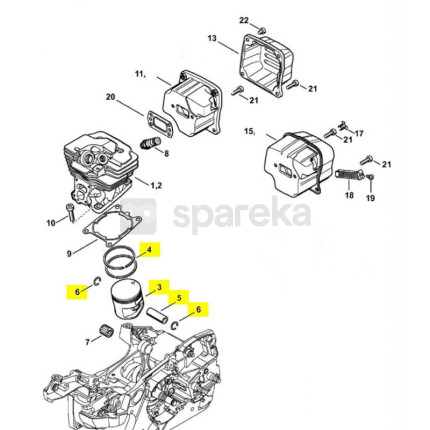 22
13
11,
21
21
20
8
15,
17
21
21
1,2
18
19
10
spareka
9
4
6
3
5
6
7