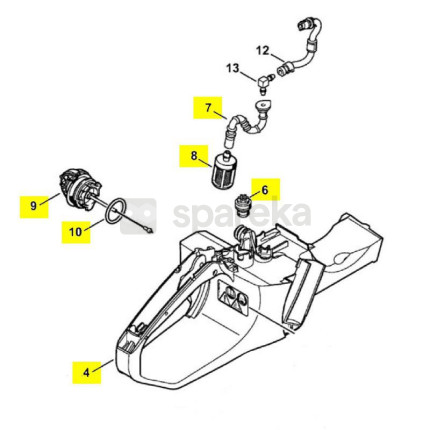 12
13
7
8
6
9
10
spareka
4