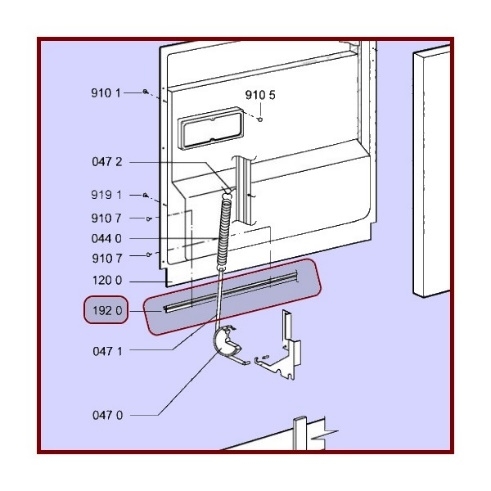 910 1
910 5
047 2
919 1
910 7
044 0
910 7
120 0
192 0
047 1
047 0